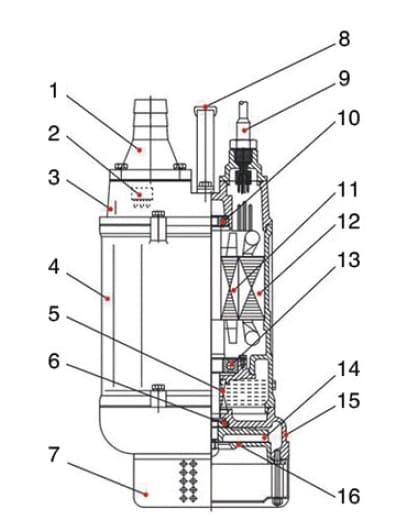 1
2
3
4
5
6
7
8
9
10
11
12
13
14
15
16