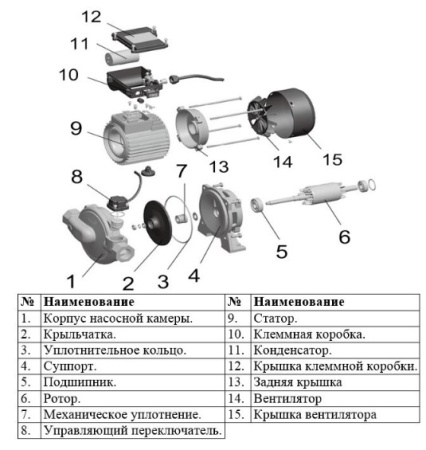 12
11
10
9
13
14
15
8
7
6
5
1
2
3
4

| № | Наименование | № | Наименование |
|---|---|---|---|
| 1. | Корпус насосной камеры. | 9. | Статор. |
| 2. | Крыльчатка. | 10. | Клеммная коробка. |
| 3. | Уплотнительное кольцо. | 11. | Конденсатор. |
| 4. | Суппорт. | 12. | Крышка клеммной коробки. |
| 5. | Подшипник. | 13. | Задняя крышка |
| 6. | Ротор. | 14. | Вентилятор |
| 7. | Механическое уплотнение. | 15. | Крышка вентилятора |
| 8. | Управляющий переключатель. | | |