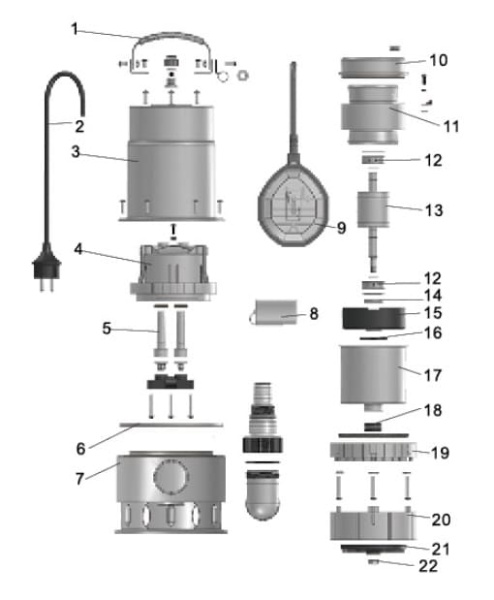 1
2
3
4
5
6
7
8
9
10
11
12
13
12
14
15
16
17
18
19
20
21
22